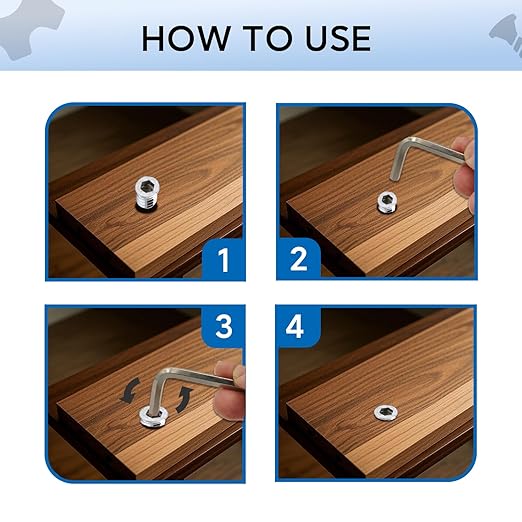 HOW TO USE

1

2

3

4